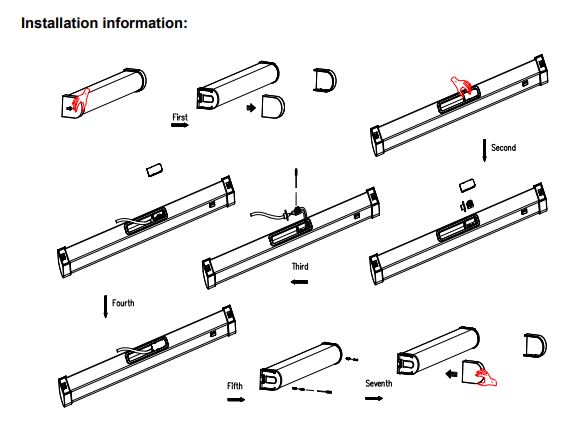 Installation information:

First

Second

Third

Fourth

Fifth

Seventh